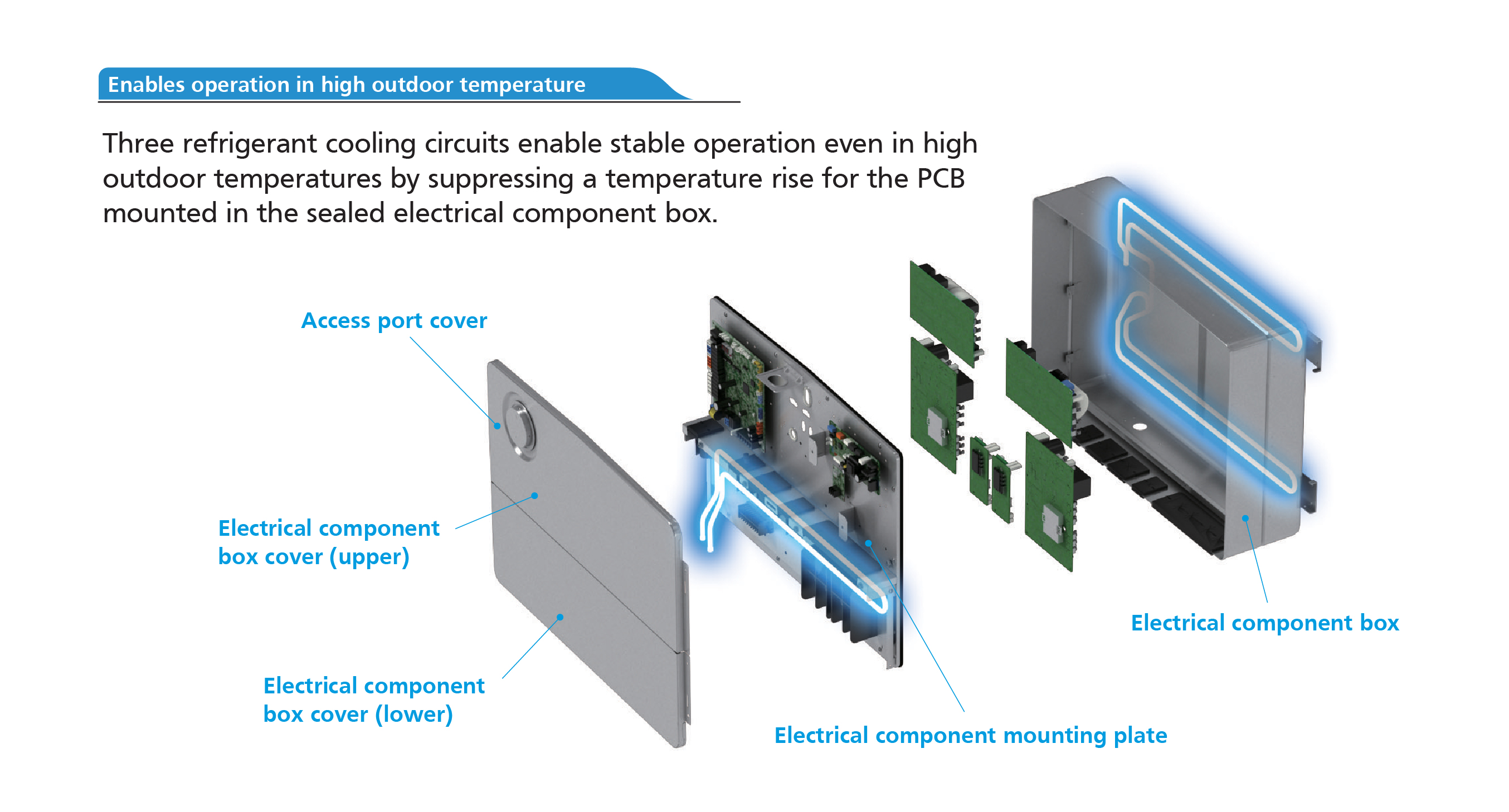 Enables operation in high outdoor temperature

Three refrigerant cooling circuits enable stable operation even in high outdoor temperatures by suppressing a temperature rise for the PCB mounted in the sealed electrical component box.

Access port cover

Electrical component box cover (upper)

Electrical component box cover (lower)

Electrical component mounting plate

Electrical component box